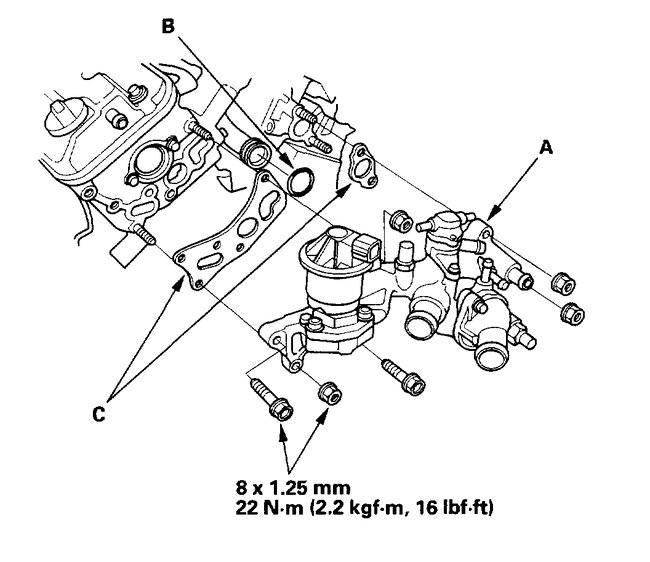 B

A

C

8 x 1.25 mm
22 N·m (2.2 kgf·m, 16 lbf·ft)