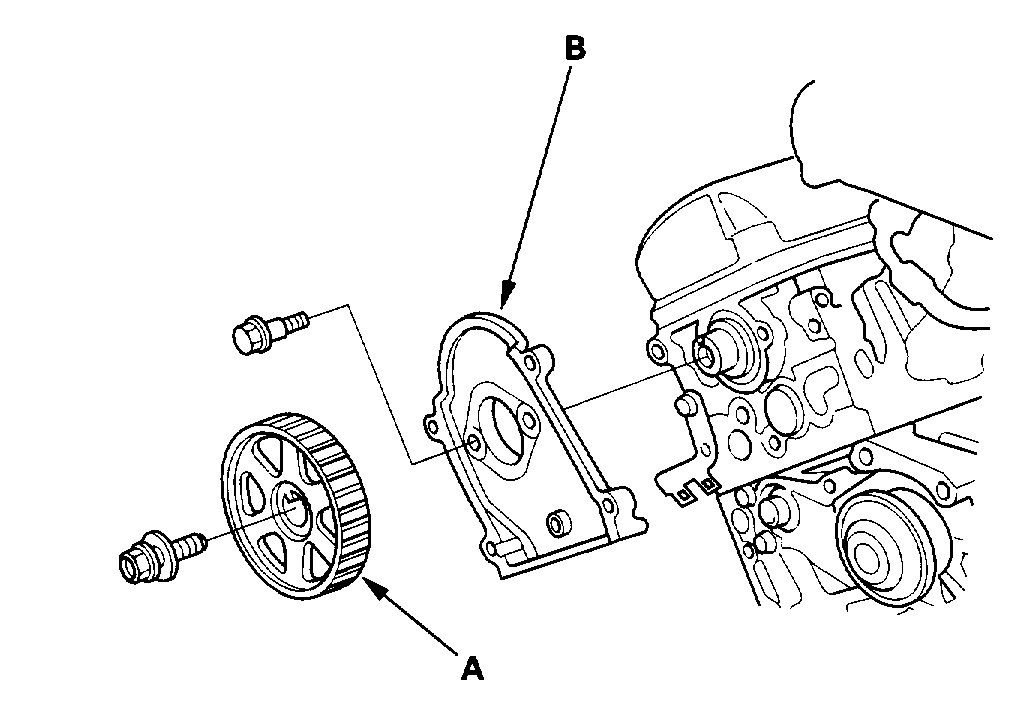 B

A