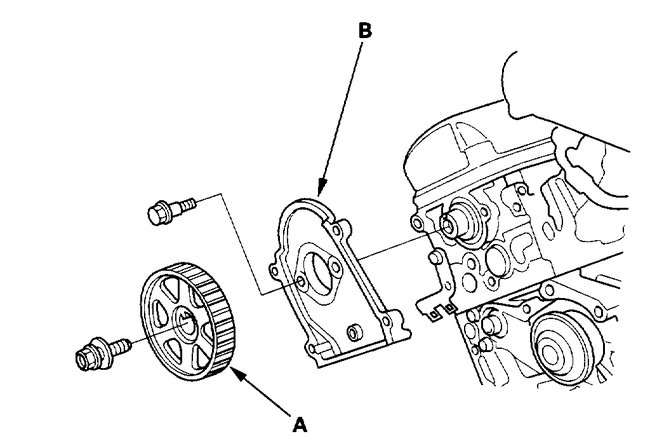 B

A