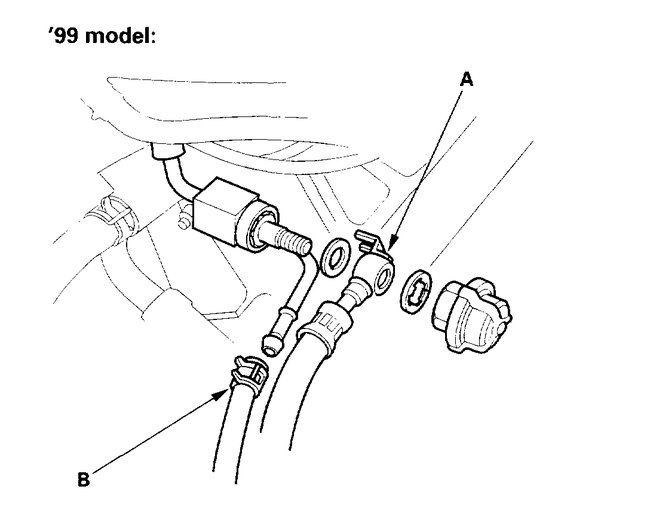 '99 model:

A

B