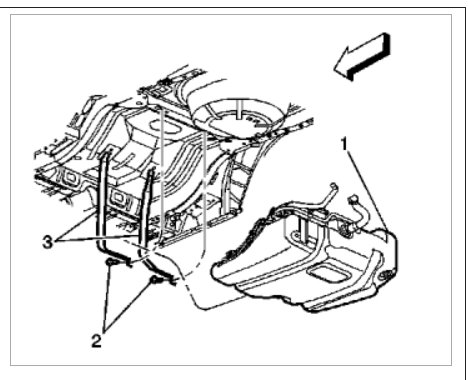 1
3
2