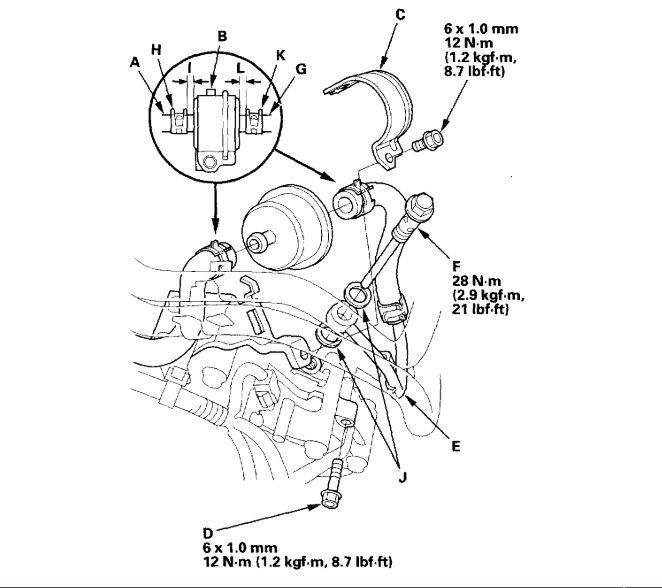 C

6 x 1.0 mm
12 N·m
(1.2 kgf·m,
8.7 lbf·ft)

B
A H I L K G

F
28 N·m
(2.9 kgf·m,
21 lbf·ft)

E

J

D
6 x 1.0 mm
12 N·m (1.2 kgf·m, 8.7 lbf·ft)