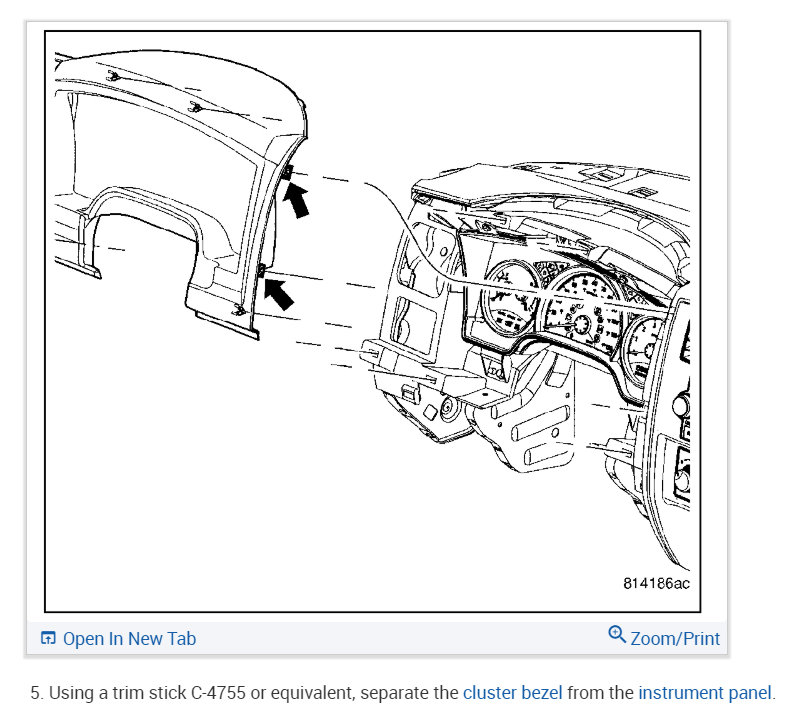 814186ac

Open In New Tab

Zoom/Print

5. Using a trim stick C-4755 or equivalent, separate the cluster bezel from the instrument panel.