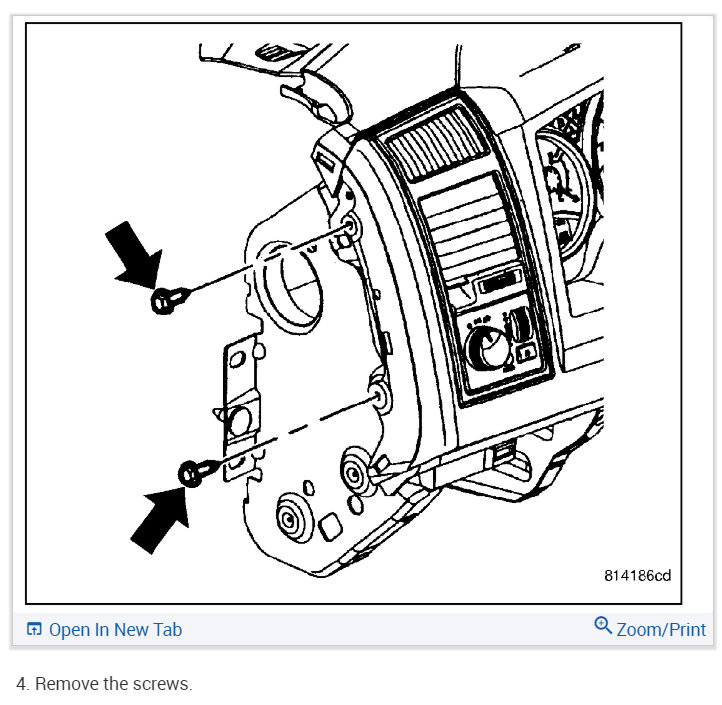 814186cd

Open In New Tab

Zoom/Print

4. Remove the screws.