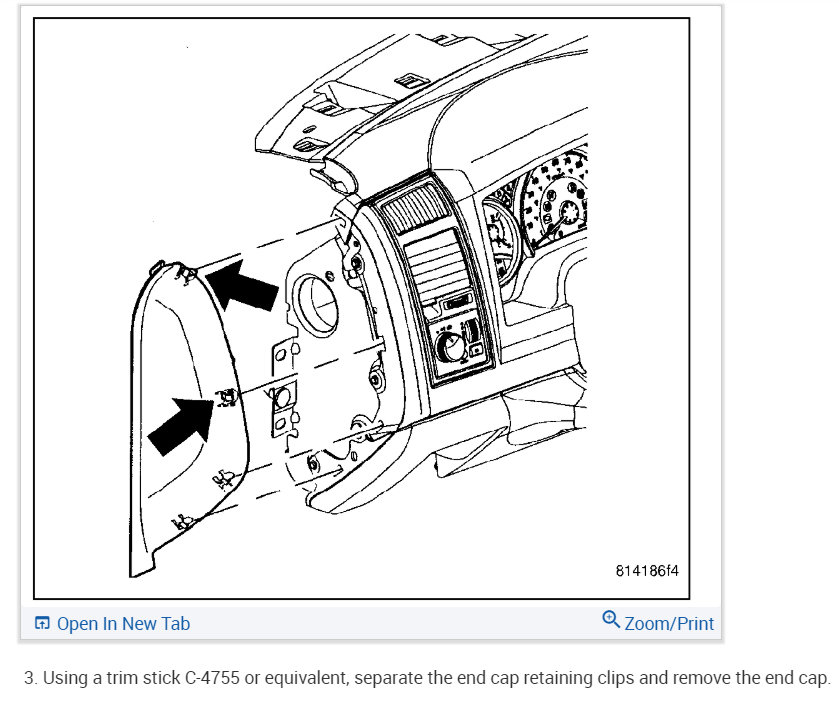 814186f4

Open In New Tab

Zoom/Print

3. Using a trim stick C-4755 or equivalent, separate the end cap retaining clips and remove the end cap.