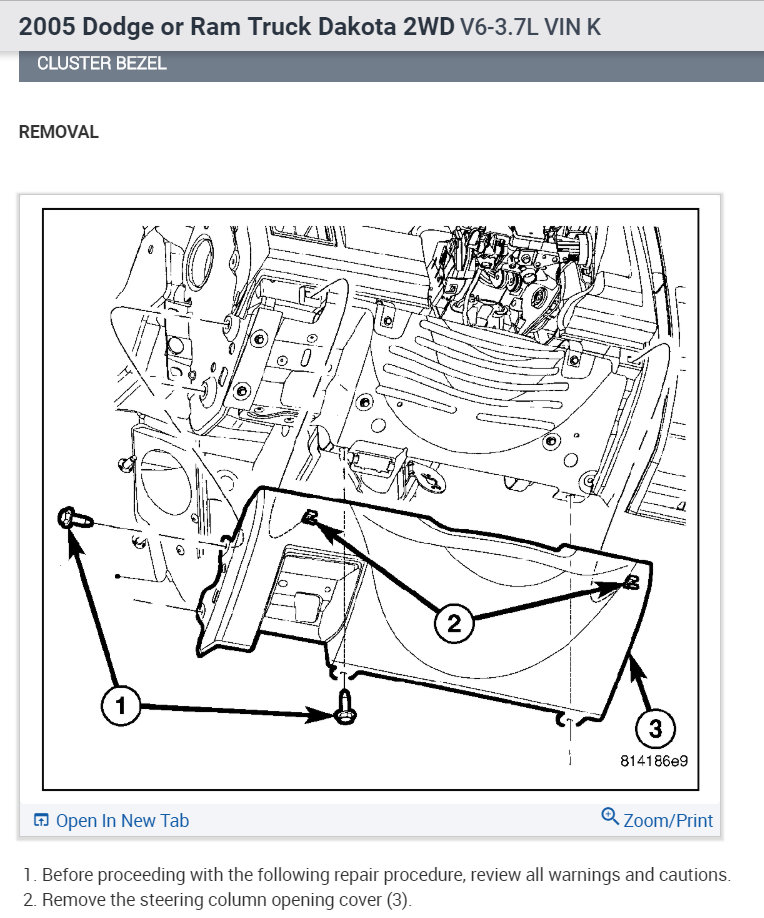 2005 Dodge or Ram Truck Dakota 2WD V6-3.7L VIN K

CLUSTER BEZEL

REMOVAL

1
2
3
814186e9

Open In New Tab
Zoom/Print

1. Before proceeding with the following repair procedure, review all warnings and cautions.
2. Remove the steering column opening cover (3).