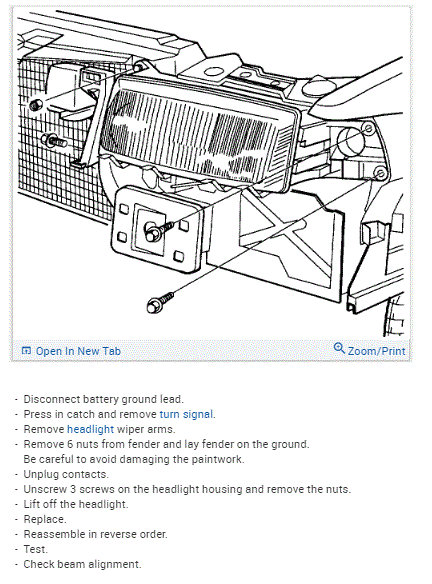 Open In New Tab
Zoom/Print

- Disconnect battery ground lead.
- Press in catch and remove turn signal.
- Remove headlight wiper arms.
- Remove 6 nuts from fender and lay fender on the ground. Be careful to avoid damaging the paintwork.
- Unplug contacts.
- Unscrew 3 screws on the headlight housing and remove the nuts.
- Lift off the headlight.
- Replace.
- Reassemble in reverse order.
- Test.
- Check beam alignment.