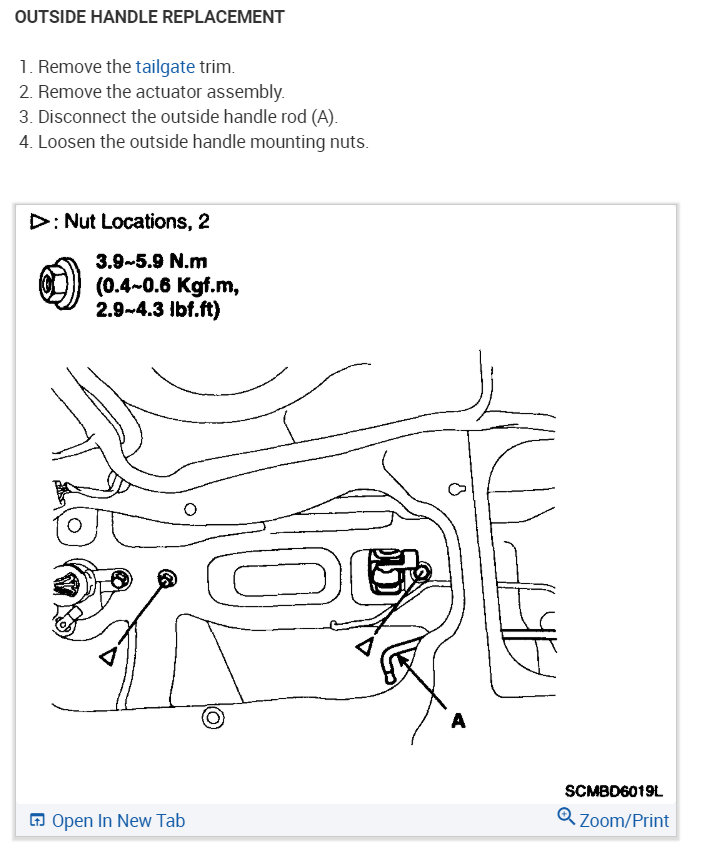 OUTSIDE HANDLE REPLACEMENT

1. Remove the tailgate trim.
2. Remove the actuator assembly.
3. Disconnect the outside handle rod (A).
4. Loosen the outside handle mounting nuts.

▷: Nut Locations, 2

3.9~5.9 N.m
(0.4~0.6 Kgf.m,
2.9~4.3 lbf.ft)

A

SCMBD6019L

Open In New Tab

Zoom/Print