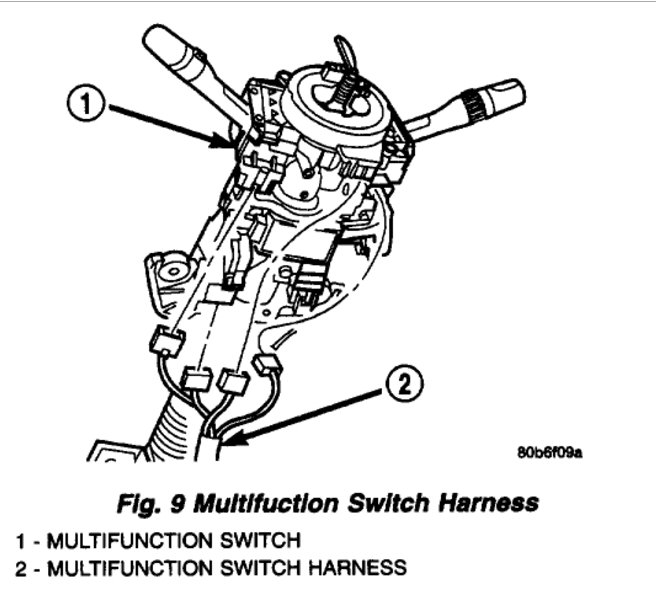 1

2

80b6f09a

Fig. 9 Multifuction Switch Harness

1 - MULTIFUNCTION SWITCH
2 - MULTIFUNCTION SWITCH HARNESS