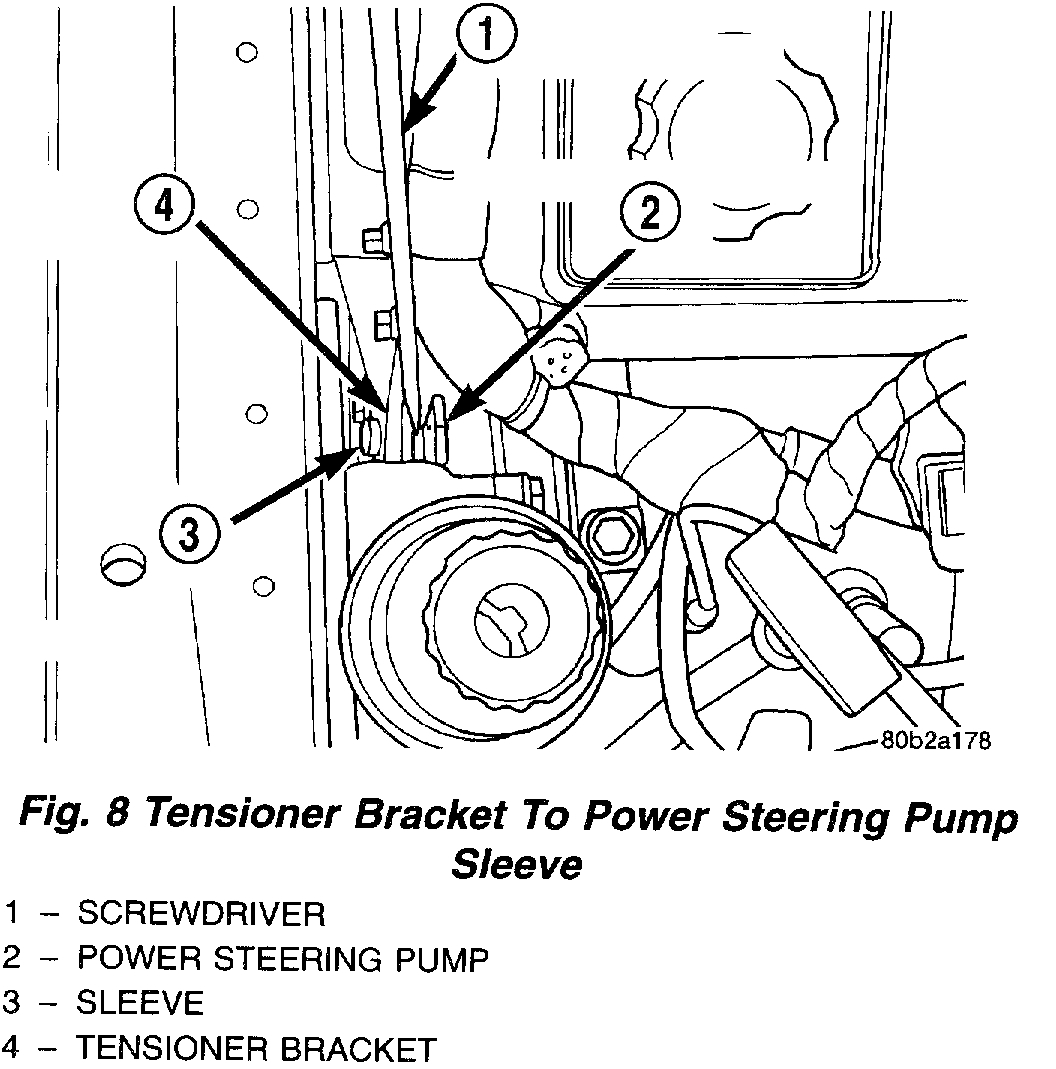 1

4

2

3

80b2a178

Fig. 8 Tensioner Bracket To Power Steering Pump Sleeve

1 – SCREWDRIVER
2 – POWER STEERING PUMP
3 – SLEEVE
4 – TENSIONER BRACKET