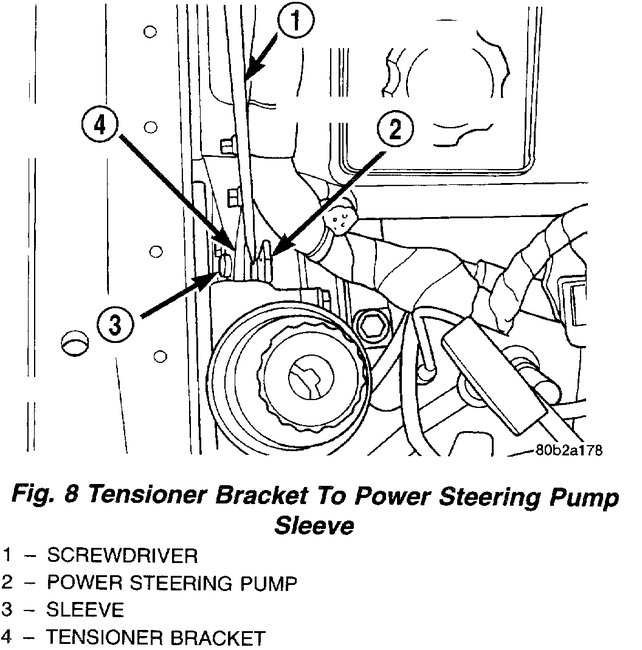 1
4
2
3
80b2a178

Fig. 8 Tensioner Bracket To Power Steering Pump Sleeve

1 – SCREWDRIVER
2 – POWER STEERING PUMP
3 – SLEEVE
4 – TENSIONER BRACKET