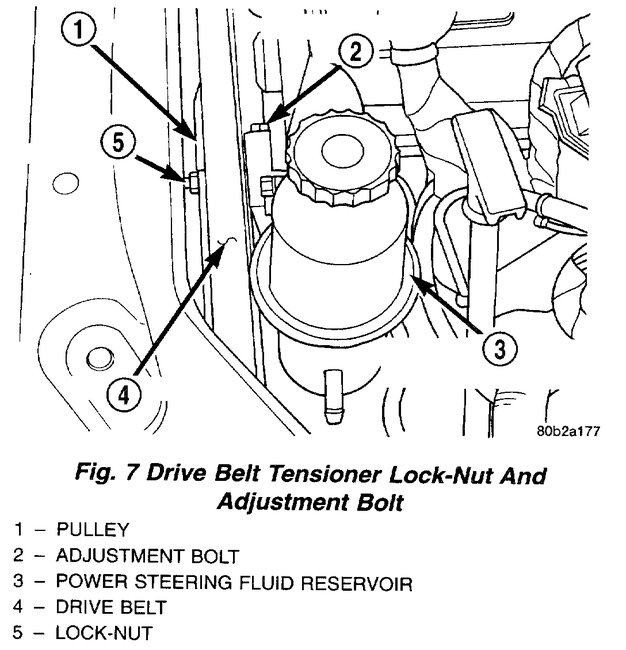 1
2
5
3
4
80b2a177

Fig. 7 Drive Belt Tensioner Lock-Nut And Adjustment Bolt

1 – PULLEY
2 – ADJUSTMENT BOLT
3 – POWER STEERING FLUID RESERVOIR
4 – DRIVE BELT
5 – LOCK-NUT