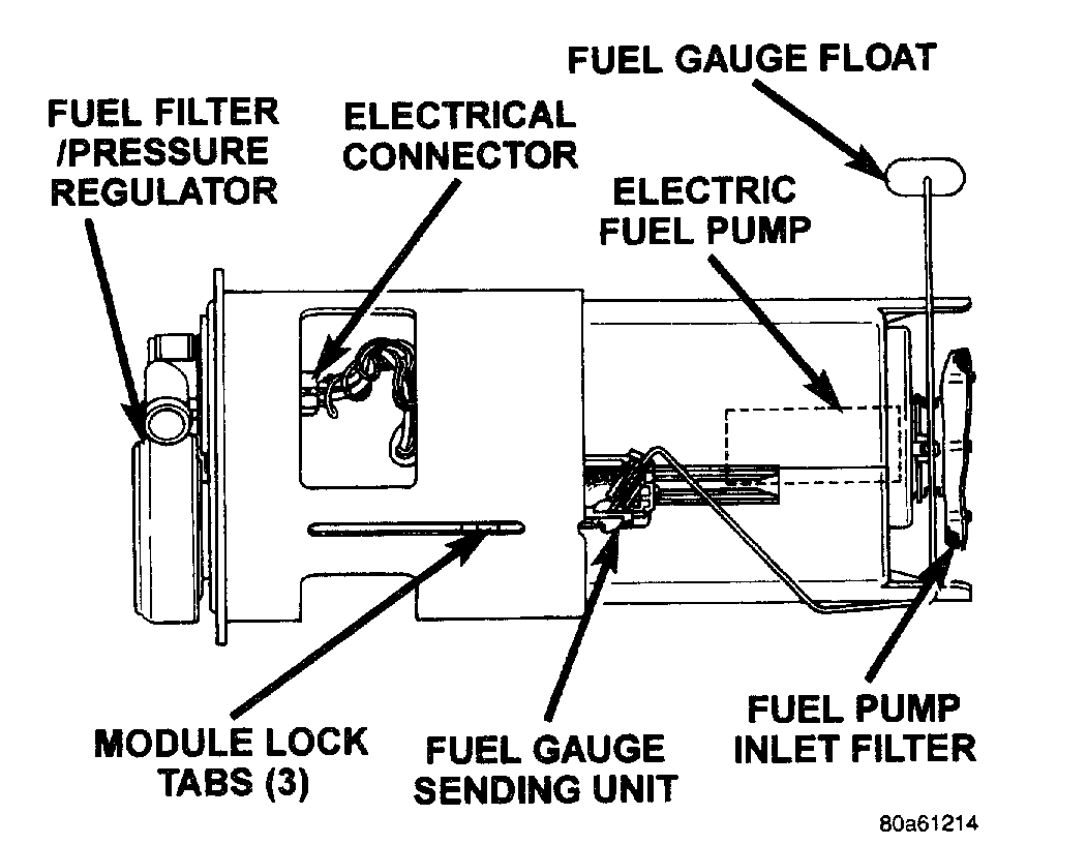 FUEL GAUGE FLOAT

FUEL FILTER /PRESSURE REGULATOR

ELECTRICAL CONNECTOR

ELECTRIC FUEL PUMP

MODULE LOCK TABS (3)

FUEL GAUGE SENDING UNIT

FUEL PUMP INLET FILTER

80a61214