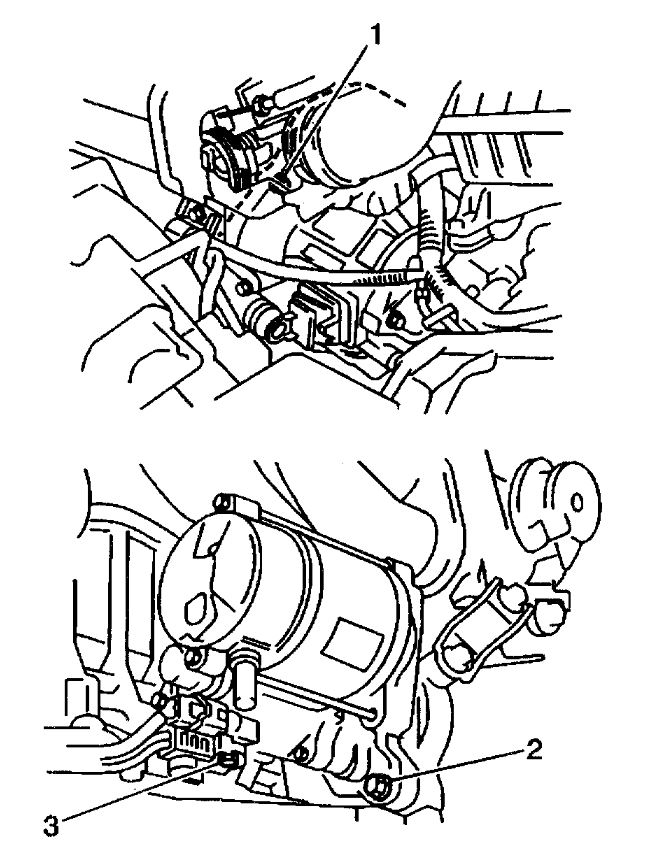 1

2

3