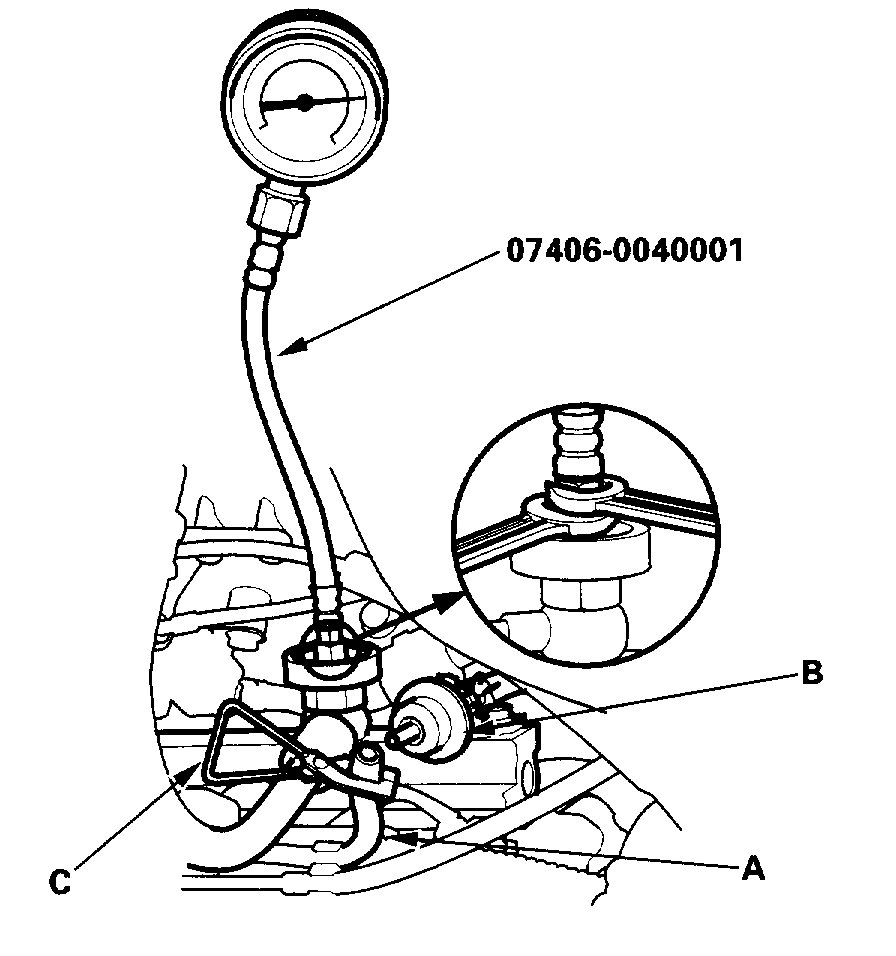 07406-0040001

B

C

A