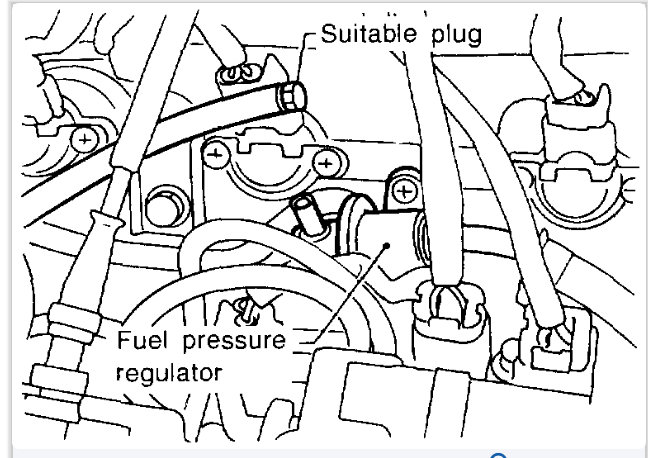 Suitable plug

Fuel pressure regulator