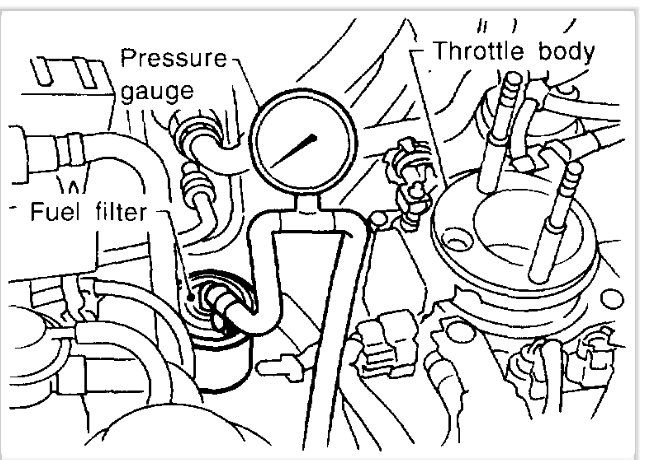 Pressure gauge

Throttle body

Fuel filter