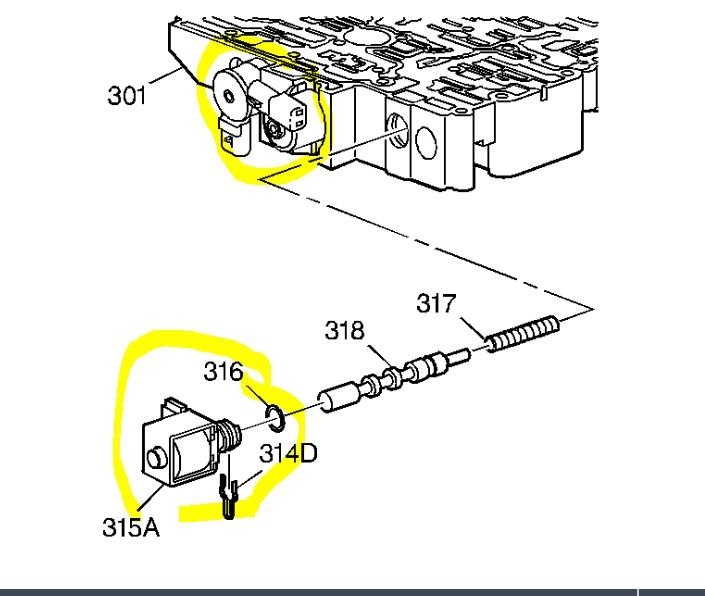 301

317

318

316

314D

315A