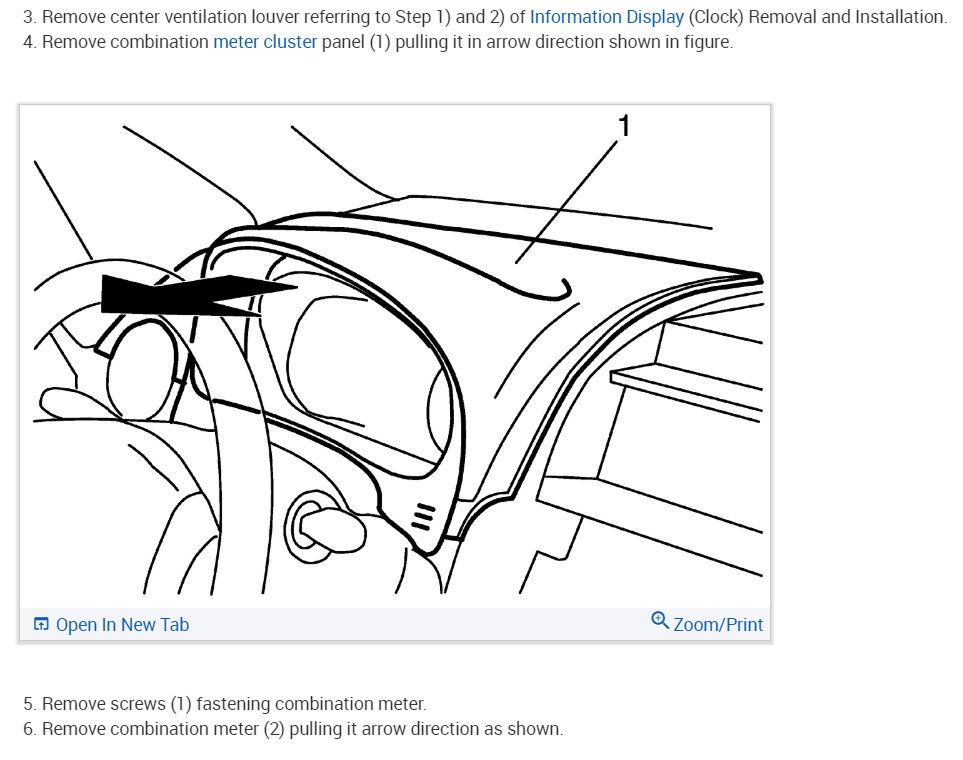 3. Remove center ventilation louver referring to Step 1) and 2) of Information Display (Clock) Removal and Installation.
4. Remove combination meter cluster panel (1) pulling it in arrow direction shown in figure.

1

Open In New Tab

Zoom/Print

5. Remove screws (1) fastening combination meter.
6. Remove combination meter (2) pulling it arrow direction as shown.