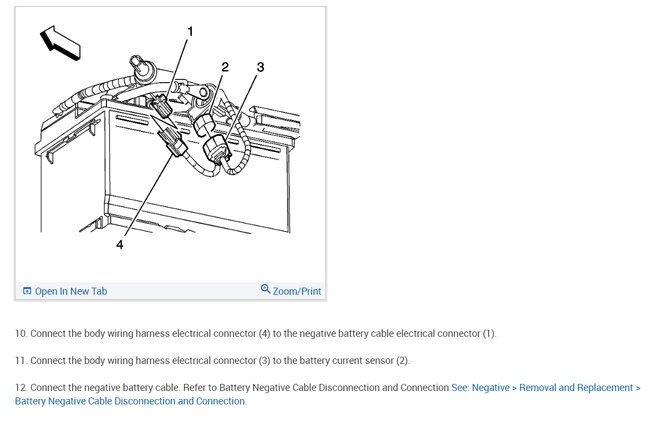 1
2
3
4

Open In New Tab

Zoom/Print

10. Connect the body wiring harness electrical connector (4) to the negative battery cable electrical connector (1).

11. Connect the body wiring harness electrical connector (3) to the battery current sensor (2).

12. Connect the negative battery cable. Refer to Battery Negative Cable Disconnection and Connection See: Negative > Removal and Replacement > Battery Negative Cable Disconnection and Connection.