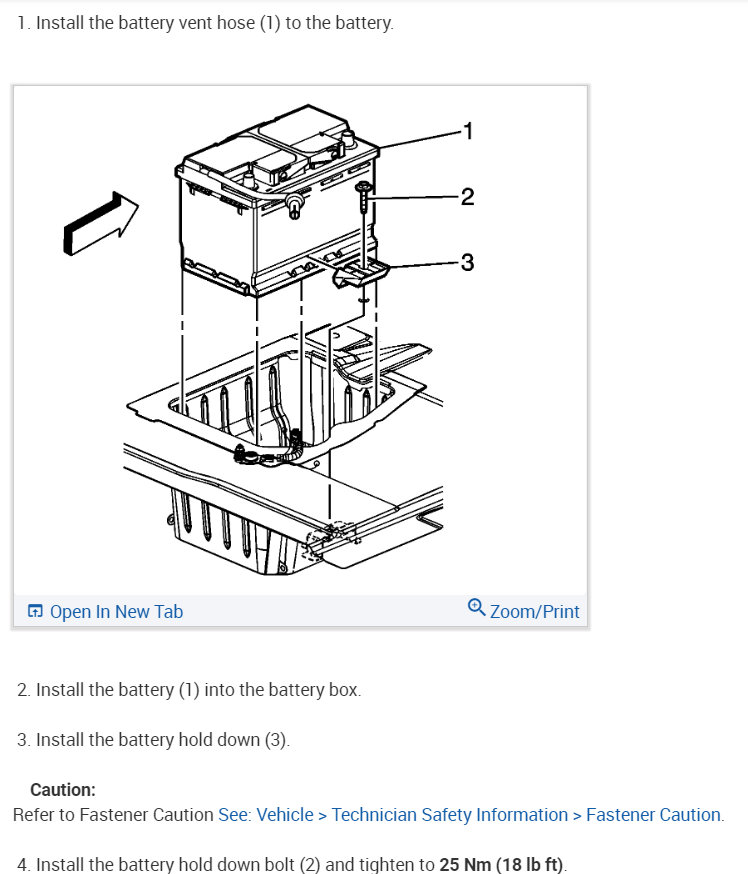 1. Install the battery vent hose (1) to the battery.

1
2
3

Open In New Tab
Zoom/Print

2. Install the battery (1) into the battery box.

3. Install the battery hold down (3).

Caution:
Refer to Fastener Caution See: Vehicle > Technician Safety Information > Fastener Caution.

4. Install the battery hold down bolt (2) and tighten to 25 Nm (18 lb ft).