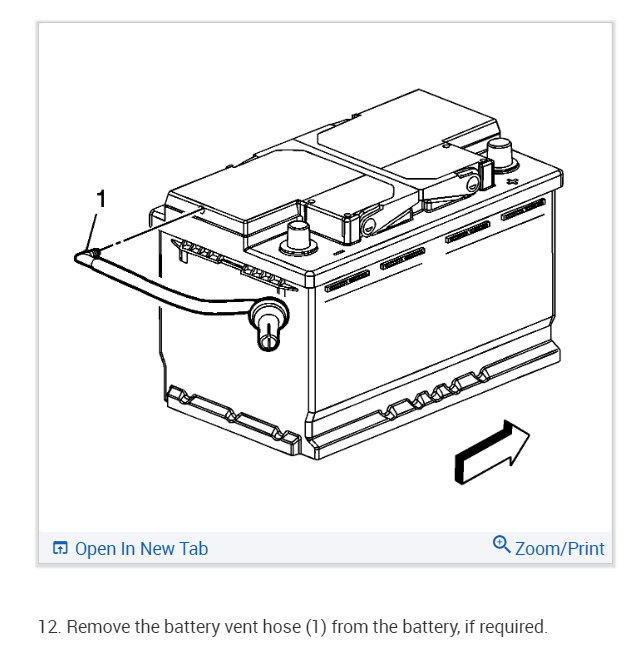 1

Open In New Tab

Zoom/Print

12. Remove the battery vent hose (1) from the battery, if required.