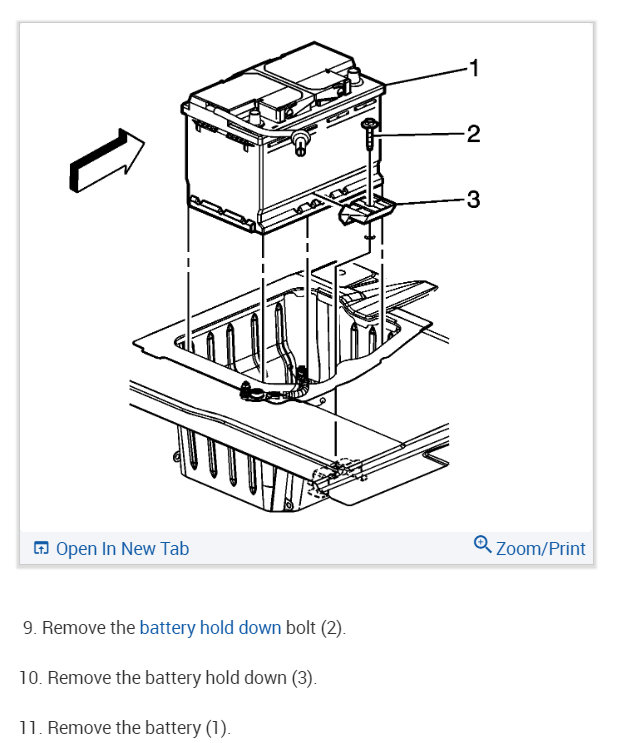 1
2
3

Open In New Tab
Zoom/Print

9. Remove the battery hold down bolt (2).

10. Remove the battery hold down (3).

11. Remove the battery (1).