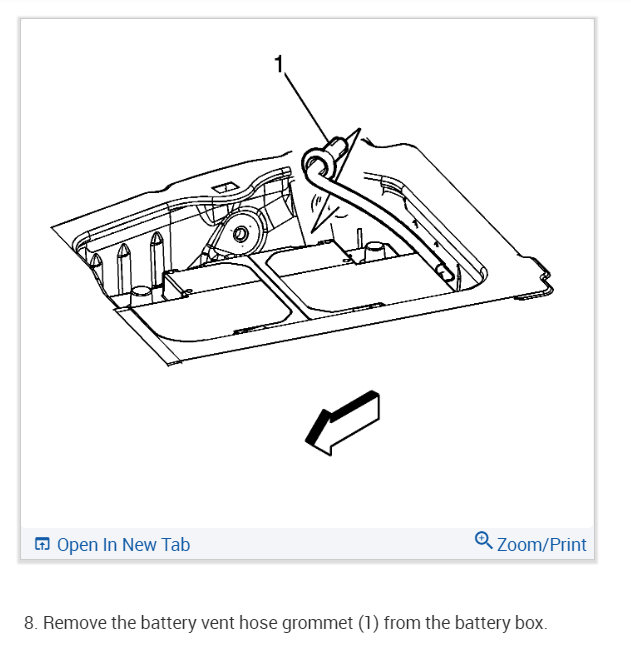 1

Open In New Tab

Zoom/Print

8. Remove the battery vent hose grommet (1) from the battery box.