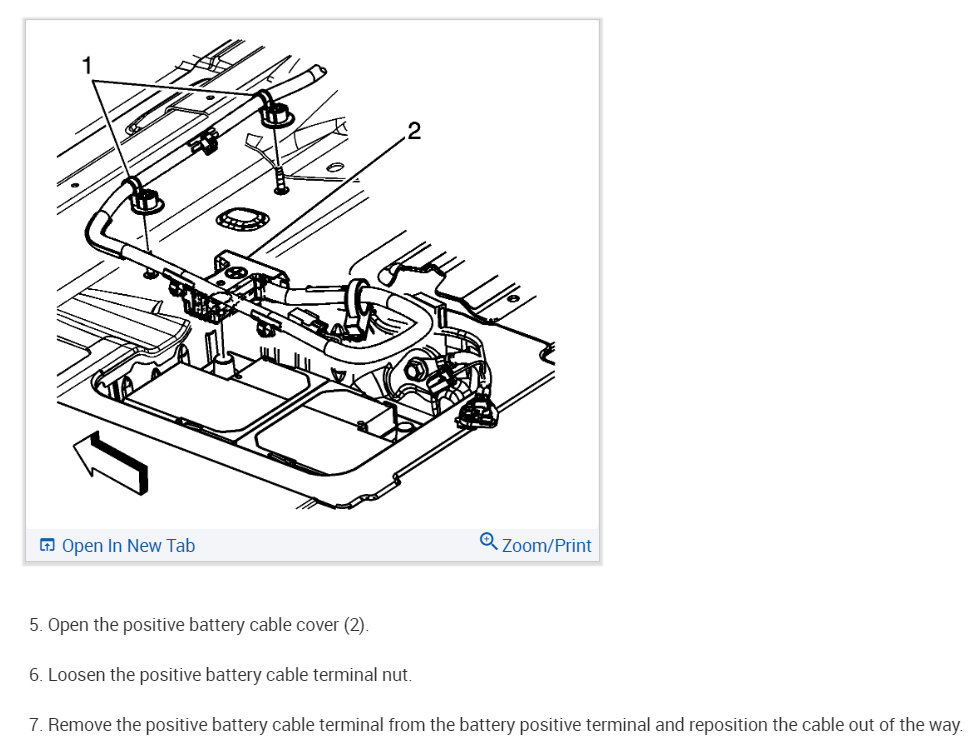 1

2

Open In New Tab

Zoom/Print

5. Open the positive battery cable cover (2).

6. Loosen the positive battery cable terminal nut.

7. Remove the positive battery cable terminal from the battery positive terminal and reposition the cable out of the way.