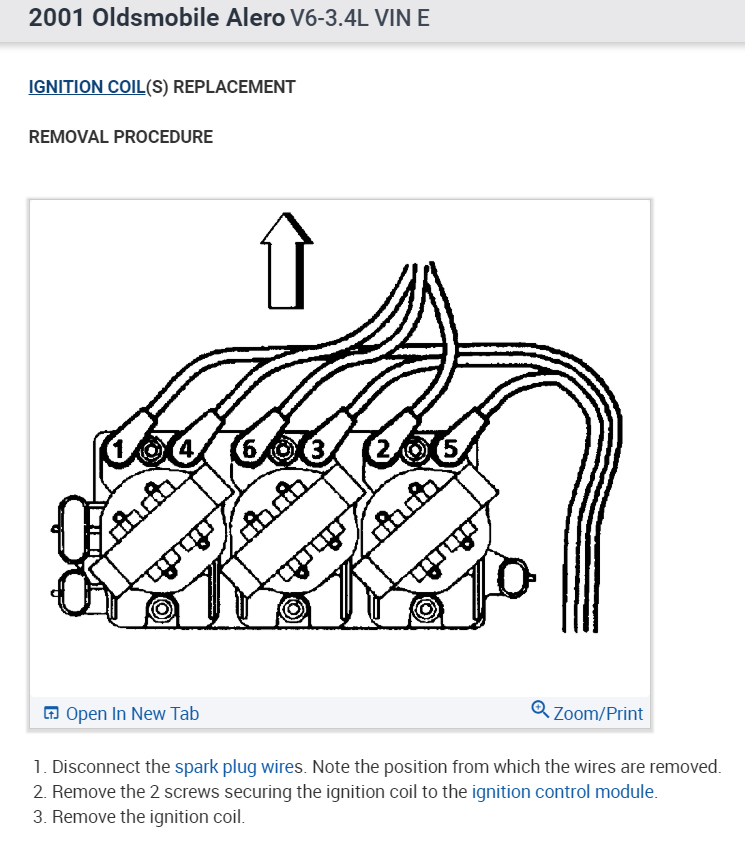 2001 Oldsmobile Alero V6-3.4L VIN E

IGNITION COIL(S) REPLACEMENT

REMOVAL PROCEDURE

1 4 6 3 2 5

Open In New Tab

Zoom/Print

1. Disconnect the spark plug wires. Note the position from which the wires are removed.
2. Remove the 2 screws securing the ignition coil to the ignition control module.
3. Remove the ignition coil.