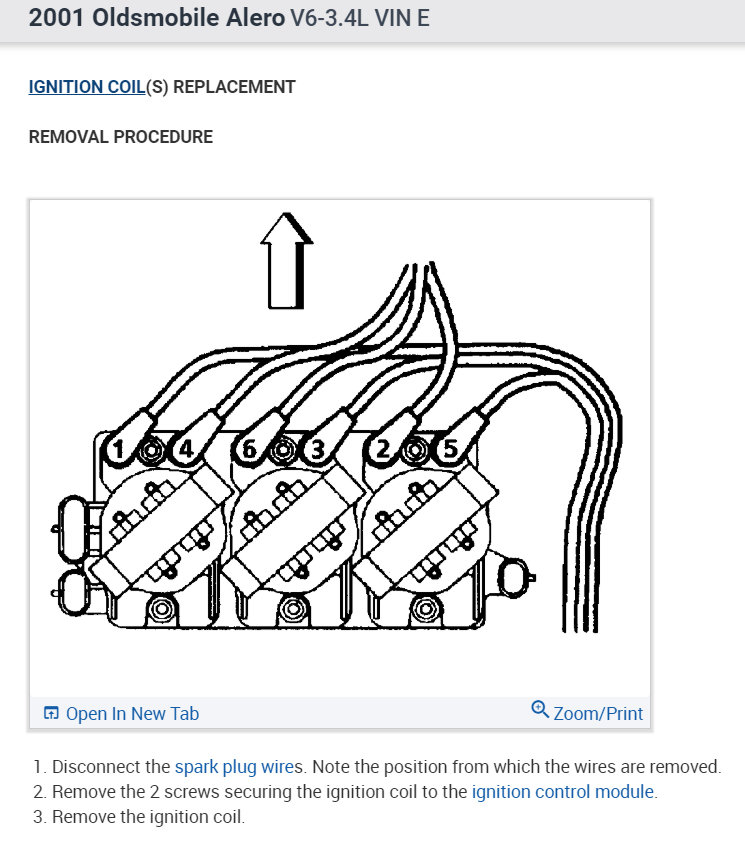 2001 Oldsmobile Alero V6-3.4L VIN E

IGNITION COIL(S) REPLACEMENT

REMOVAL PROCEDURE

1 4 6 3 2 5

Open In New Tab

Zoom/Print

1. Disconnect the spark plug wires. Note the position from which the wires are removed.
2. Remove the 2 screws securing the ignition coil to the ignition control module.
3. Remove the ignition coil.