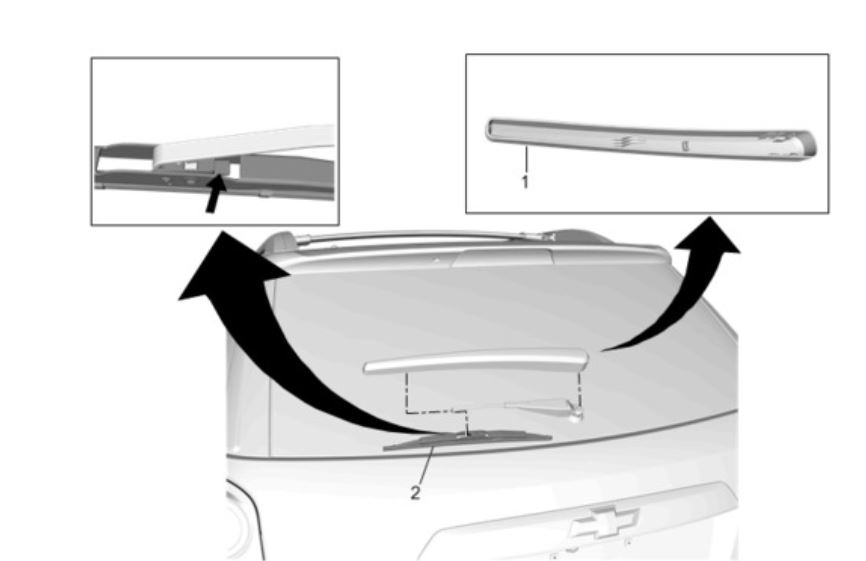 1

2