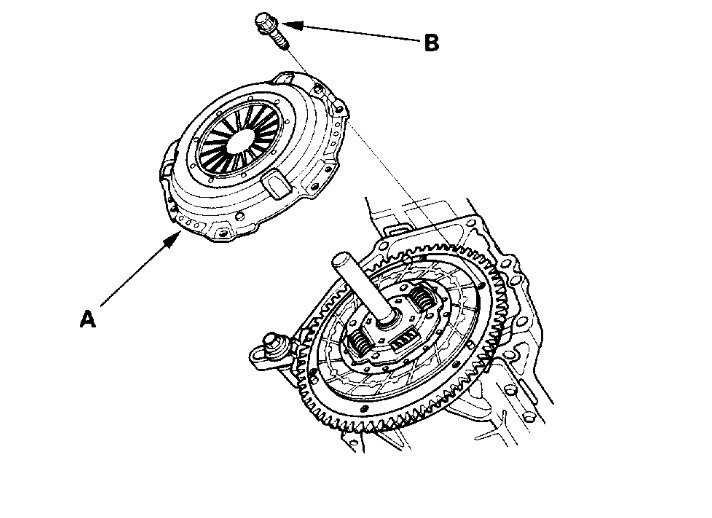 B

A