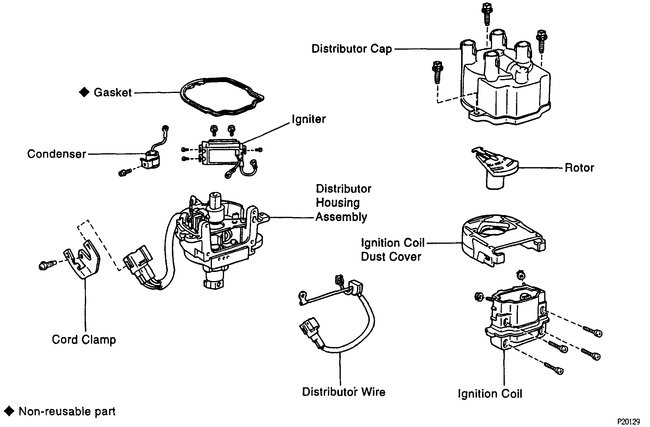 Distributor Cap

◆ Gasket

Igniter

Condenser

Rotor

Distributor Housing Assembly

Ignition Coil Dust Cover

Cord Clamp

Distributor Wire

Ignition Coil

◆ Non-reusable part

P20129