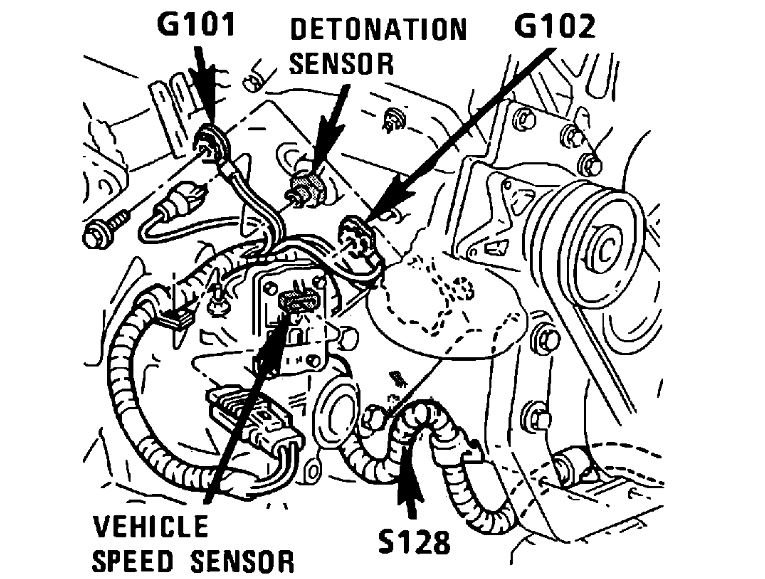 G101

DETONATION SENSOR

G102

VEHICLE SPEED SENSOR

S128