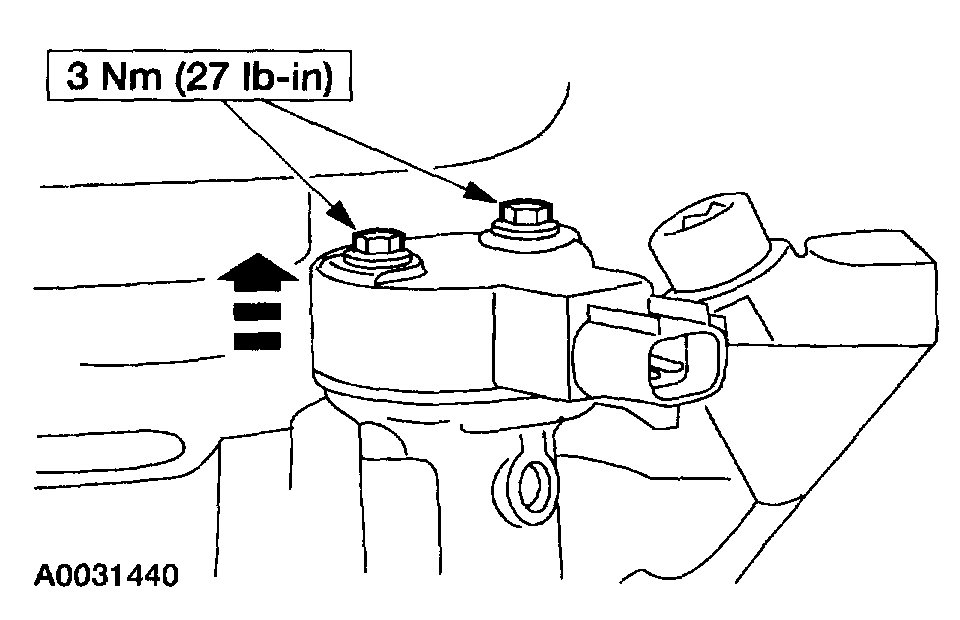 3 Nm (27 lb-in)

A0031440