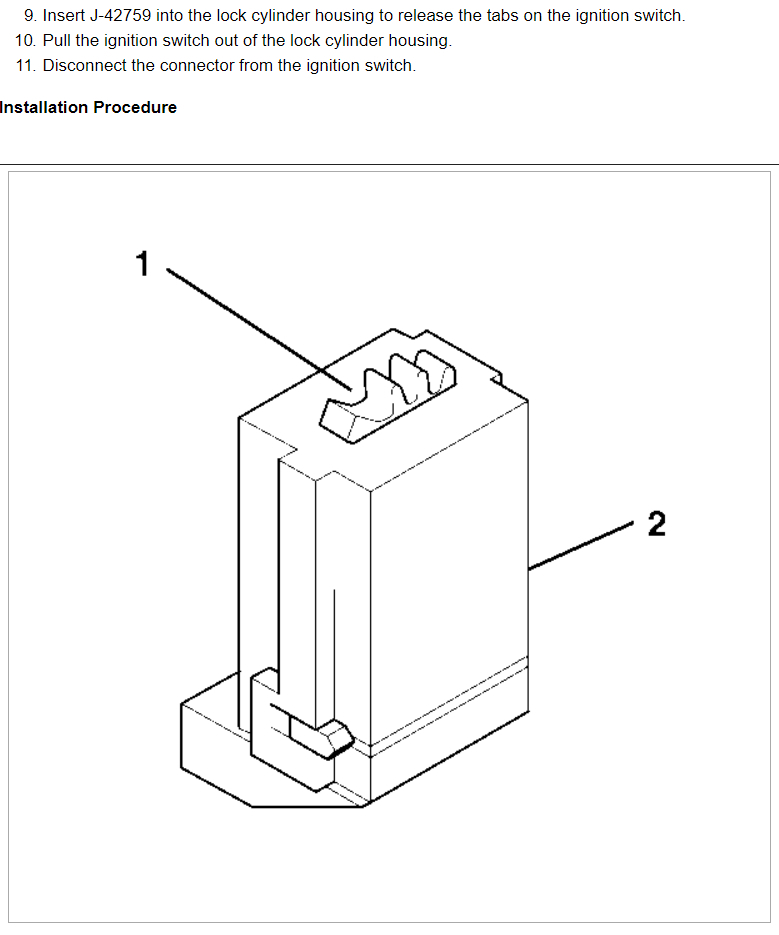 9. Insert J-42759 into the lock cylinder housing to release the tabs on the ignition switch.
10. Pull the ignition switch out of the lock cylinder housing.
11. Disconnect the connector from the ignition switch.

Installation Procedure

1

2