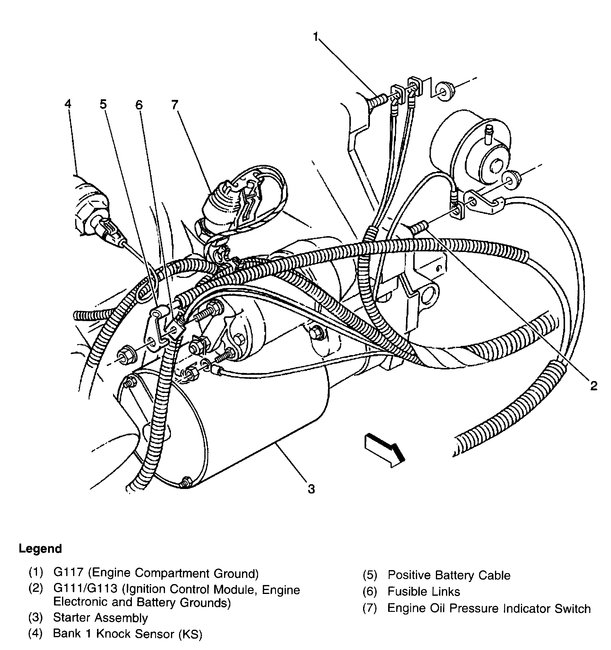 1

4

5

6

7

2

3

Legend

(1) G117 (Engine Compartment Ground)
(2) G111/G113 (Ignition Control Module, Engine Electronic and Battery Grounds)
(3) Starter Assembly
(4) Bank 1 Knock Sensor (KS)

(5) Positive Battery Cable
(6) Fusible Links
(7) Engine Oil Pressure Indicator Switch