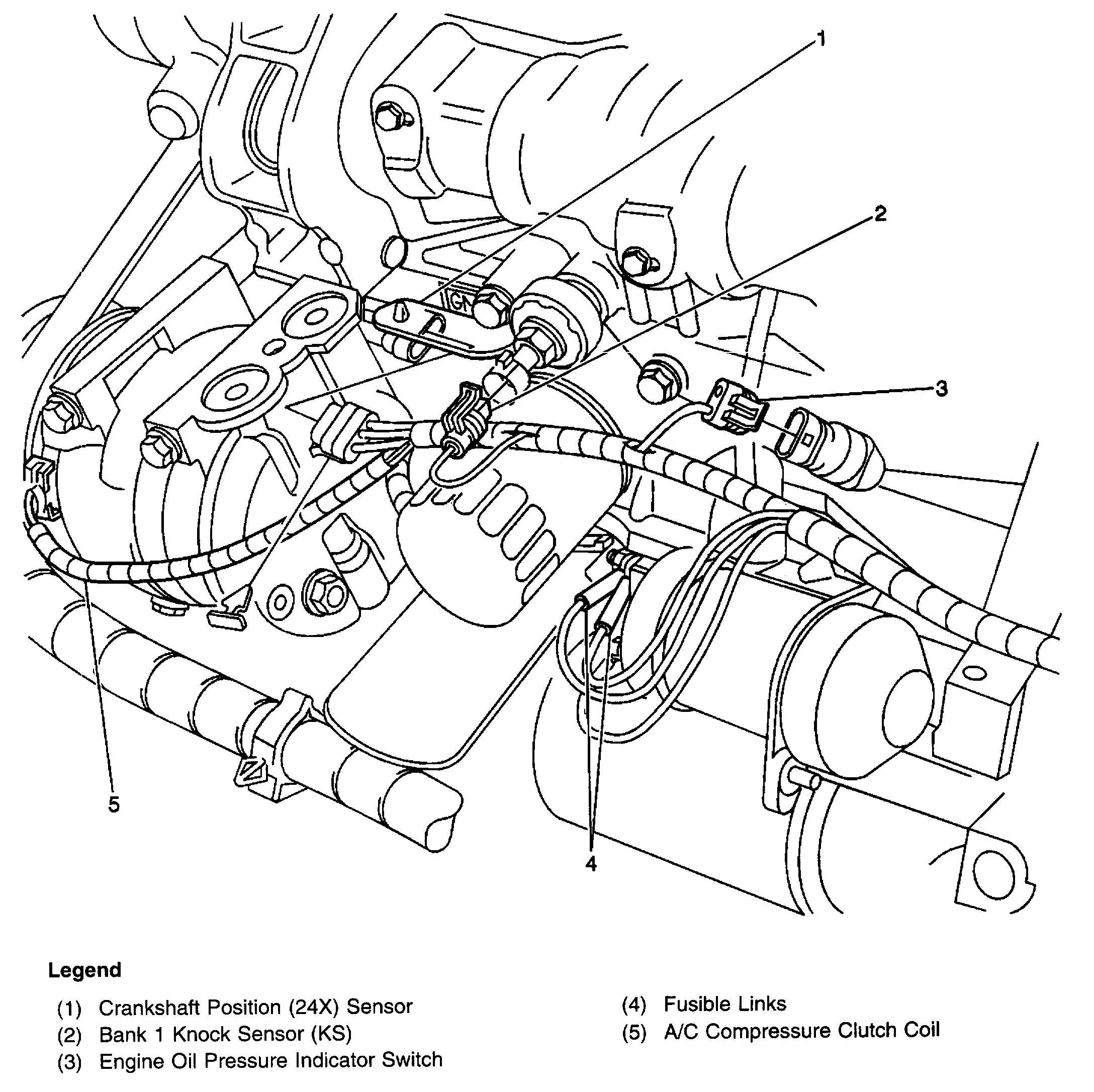 1
2
3
5
4

Legend

(1) Crankshaft Position (24X) Sensor
(2) Bank 1 Knock Sensor (KS)
(3) Engine Oil Pressure Indicator Switch

(4) Fusible Links
(5) A/C Compressure Clutch Coil