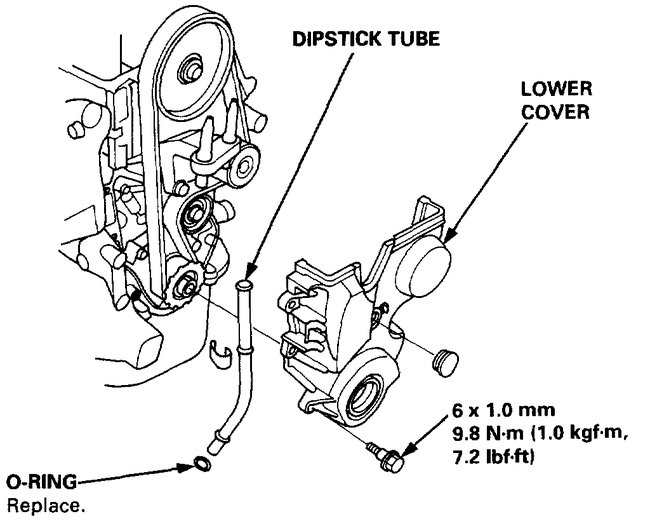 DIPSTICK TUBE

LOWER COVER

6 x 1.0 mm
9.8 N·m (1.0 kgf·m, 7.2 lbf·ft)

O-RING
Replace.