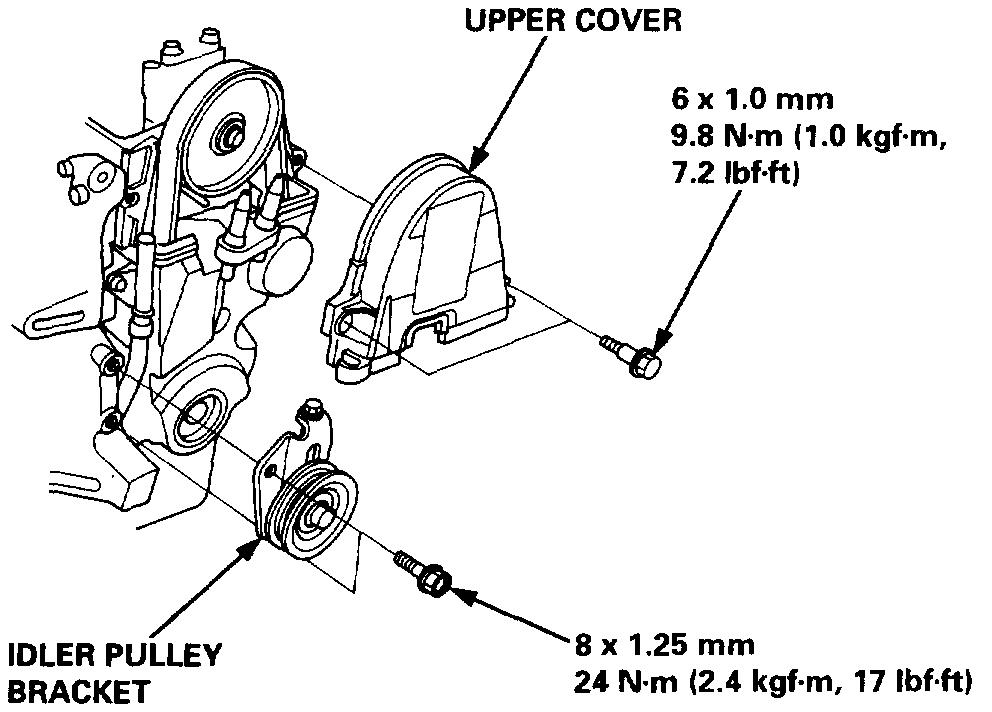 UPPER COVER

6 x 1.0 mm
9.8 N·m (1.0 kgf·m, 7.2 lbf·ft)

IDLER PULLEY BRACKET

8 x 1.25 mm
24 N·m (2.4 kgf·m, 17 lbf·ft)