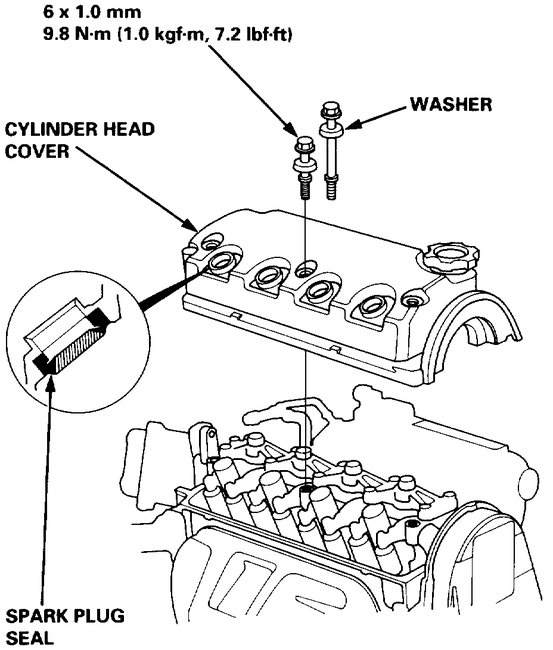 6 x 1.0 mm
9.8 N·m (1.0 kgf·m, 7.2 lbf·ft)

WASHER

CYLINDER HEAD
COVER

SPARK PLUG
SEAL