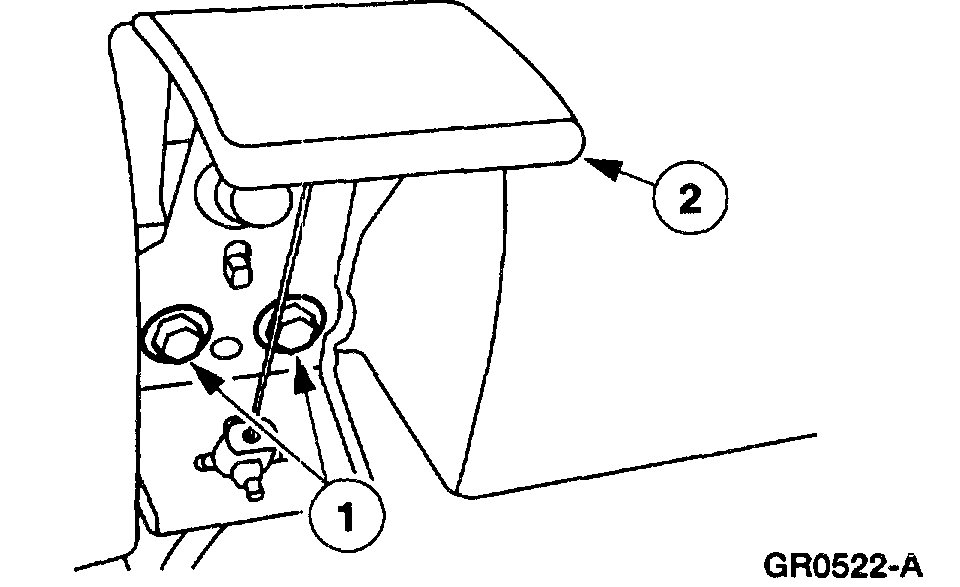 2

1

GR0522-A