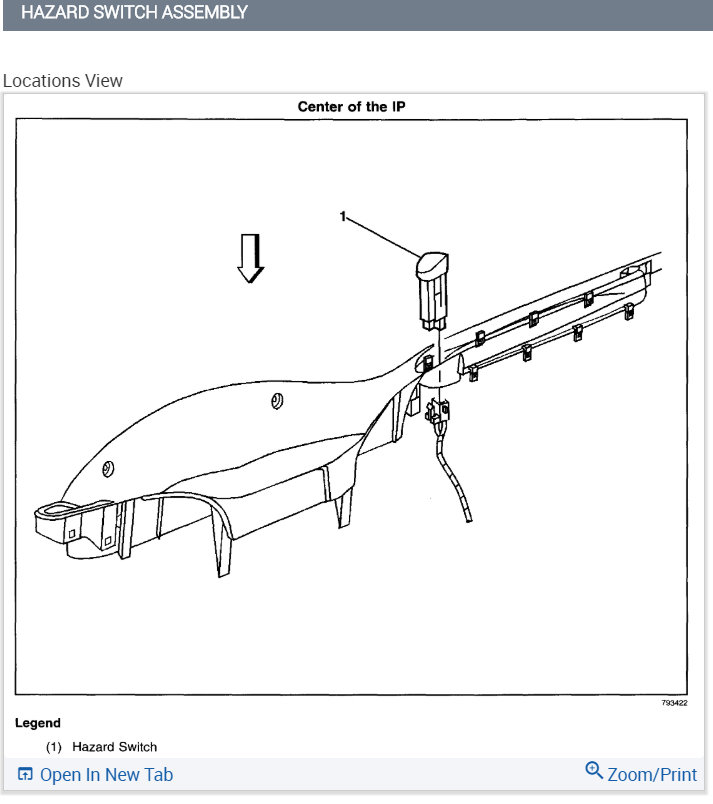 HAZARD SWITCH ASSEMBLY

Locations View

Center of the IP

1

793422

Legend

(1) Hazard Switch

Open In New Tab

Zoom/Print