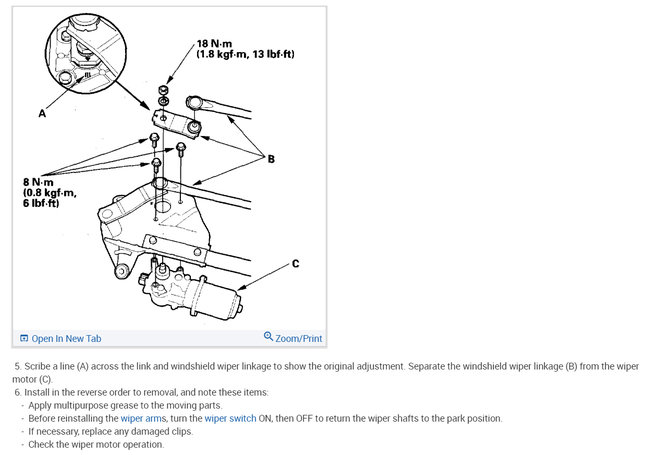 18 N·m
(1.8 kgf·m, 13 lbf·ft)

A

B

8 N·m
(0.8 kgf·m,
6 lbf·ft)

C

Open In New Tab

Zoom/Print

5. Scribe a line (A) across the link and windshield wiper linkage to show the original adjustment. Separate the windshield wiper linkage (B) from the wiper motor (C).

6. Install in the reverse order to removal, and note these items:
- Apply multipurpose grease to the moving parts.
- Before reinstalling the wiper arms, turn the wiper switch ON, then OFF to return the wiper shafts to the park position.
- If necessary, replace any damaged clips.
- Check the wiper motor operation.