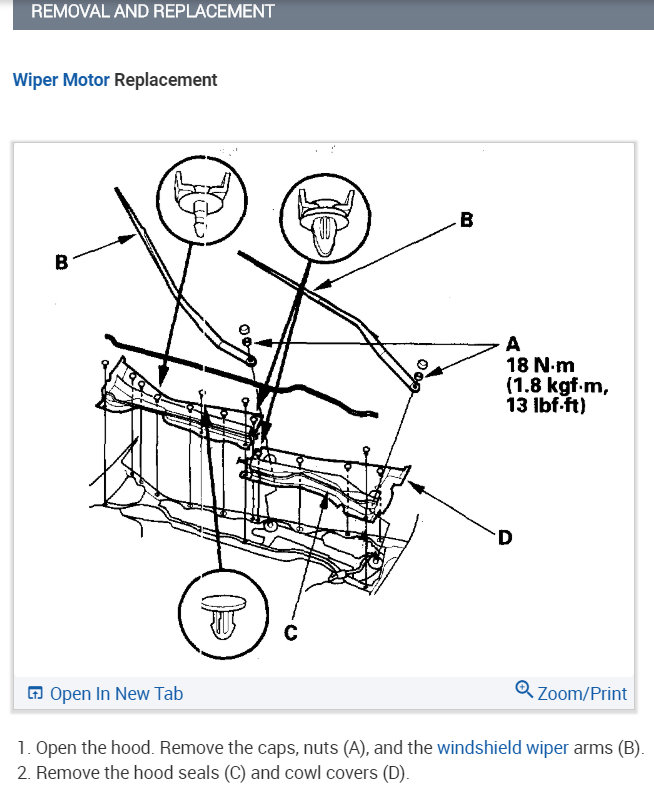 REMOVAL AND REPLACEMENT

Wiper Motor Replacement

B

B

A
18 N·m
(1.8 kgf·m,
13 lbf·ft)

D

C

Open In New Tab

Zoom/Print

1. Open the hood. Remove the caps, nuts (A), and the windshield wiper arms (B).
2. Remove the hood seals (C) and cowl covers (D).