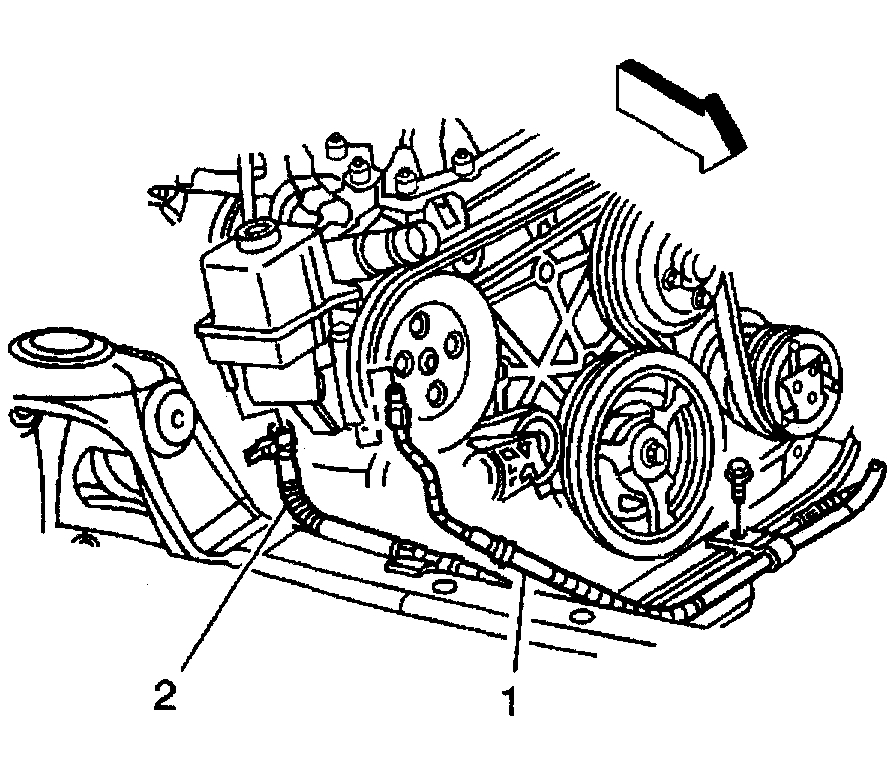 2

1