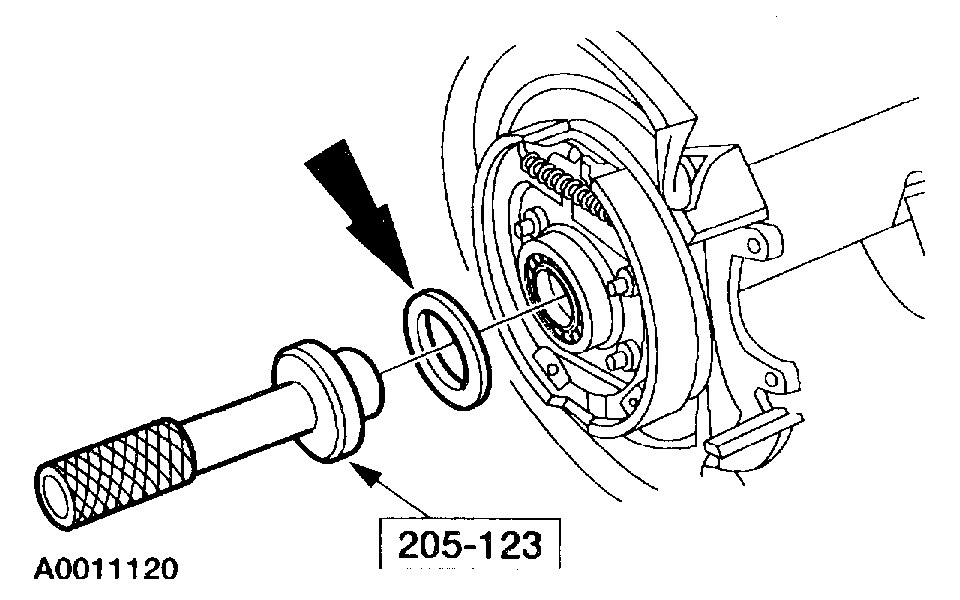 205-123

A0011120