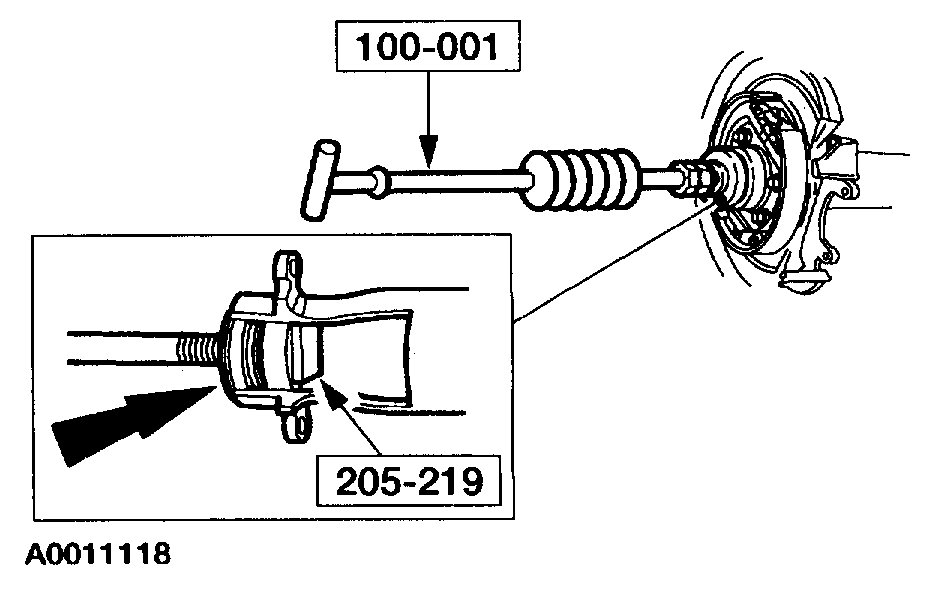 100-001

205-219

A0011118