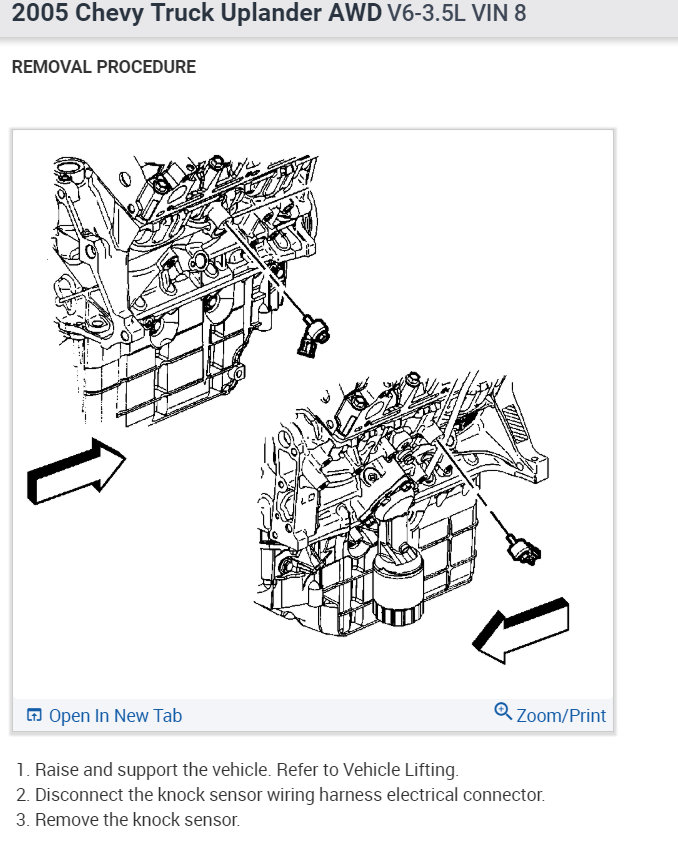 2005 Chevy Truck Uplander AWD V6-3.5L VIN 8

REMOVAL PROCEDURE

Open In New Tab

Zoom/Print

1. Raise and support the vehicle. Refer to Vehicle Lifting.
2. Disconnect the knock sensor wiring harness electrical connector.
3. Remove the knock sensor.